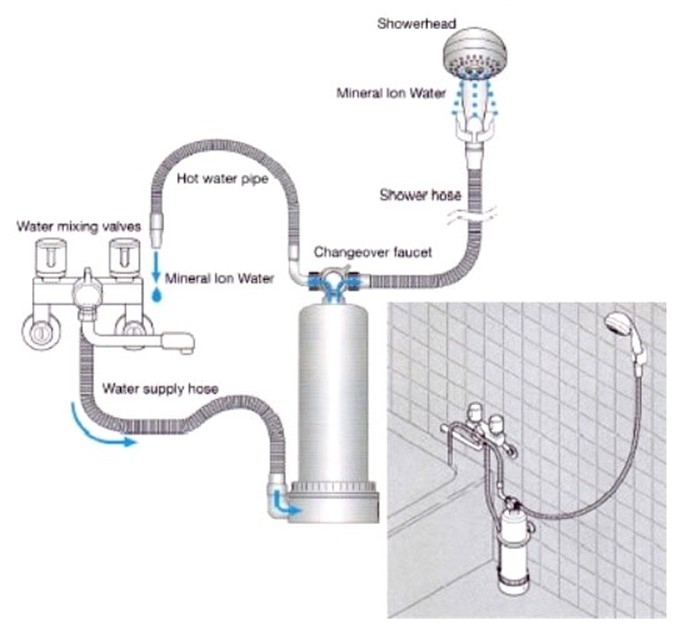 Showerhead

Mineral Ion Water

Hot water pipe

Shower hose

Water mixing valves

Changeover faucet

Mineral Ion Water

Water supply hose